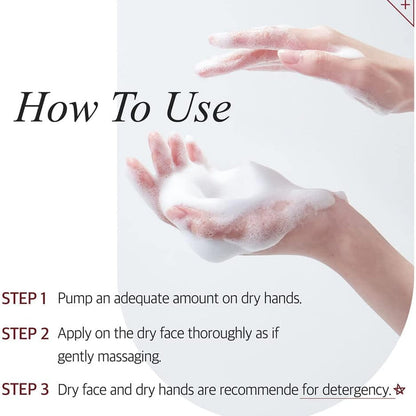 How To Use

STEP 1 Pump an adequate amount on dry hands.

STEP 2 Apply on the dry face thoroughly as if gently massaging.

STEP 3 Dry face and dry hands are recommende for detergency.