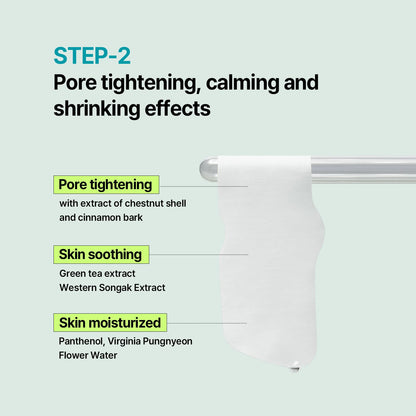 STEP-2
Pore tightening, calming and shrinking effects

Pore tightening
with extract of chestnut shell and cinnamon bark

Skin soothing
Green tea extract
Western Songak Extract

Skin moisturized
Panthenol, Virginia Pungnyeon Flower Water