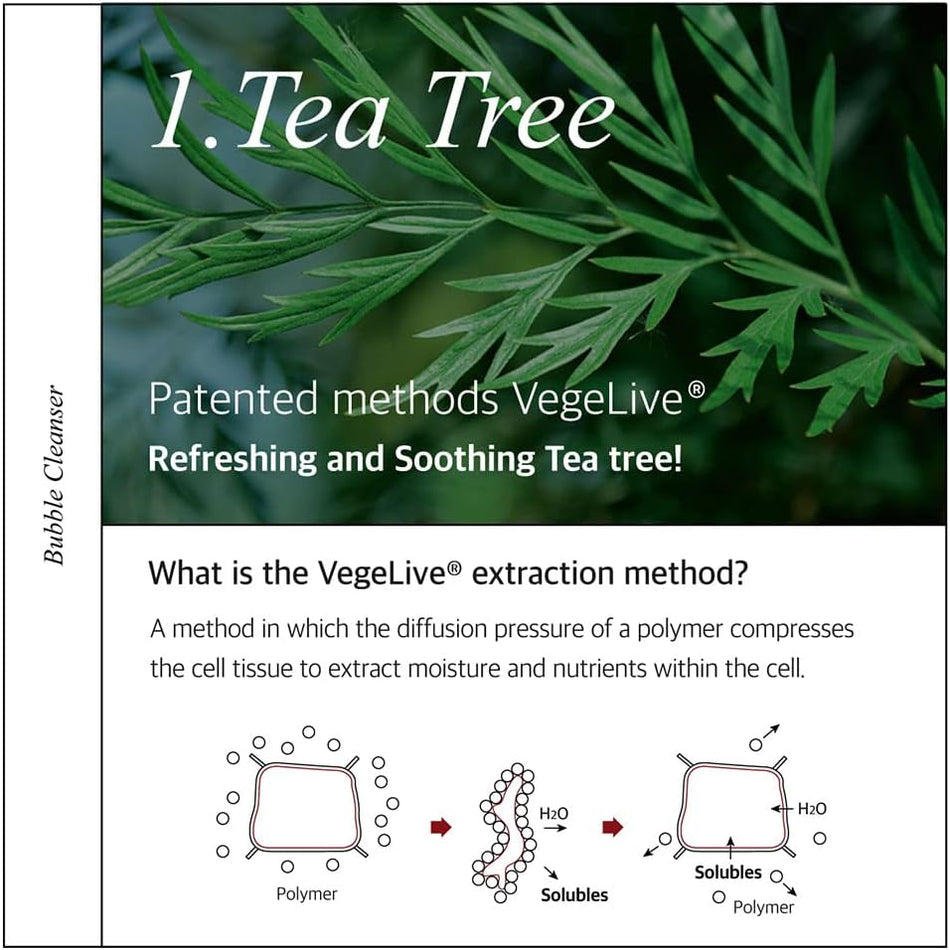 Bubble Cleanser

1.Tea Tree

Patented methods VegeLive®
Refreshing and Soothing Tea tree!

What is the VegeLive® extraction method?

A method in which the diffusion pressure of a polymer compresses the cell tissue to extract moisture and nutrients within the cell.

Polymer

$H_2O$
Solubles

$H_2O$
Solubles
Polymer