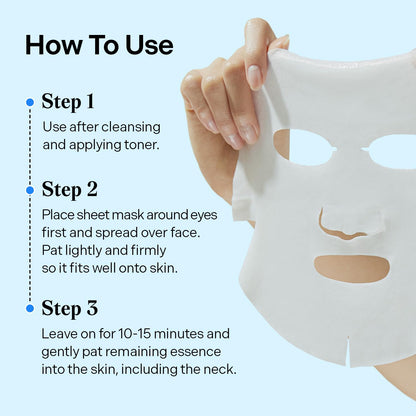 How To Use

Step 1
Use after cleansing and applying toner.

Step 2
Place sheet mask around eyes first and spread over face. Pat lightly and firmly so it fits well onto skin.

Step 3
Leave on for 10-15 minutes and gently pat remaining essence into the skin, including the neck.