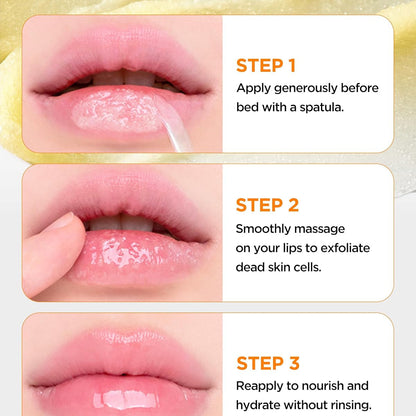 STEP 1
Apply generously before bed with a spatula.

STEP 2
Smoothly massage on your lips to exfoliate dead skin cells.

STEP 3
Reapply to nourish and hydrate without rinsing.