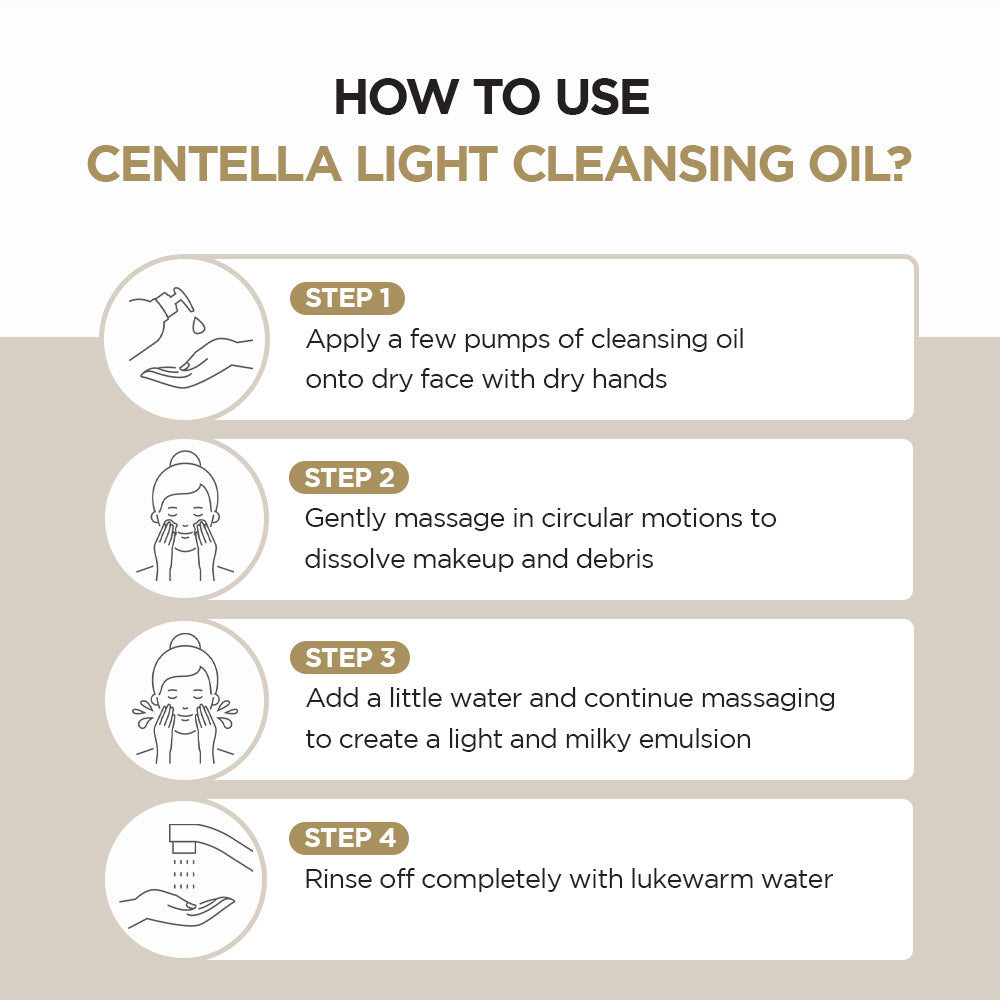 HOW TO USE
CENTELLA LIGHT CLEANSING OIL?

STEP 1
Apply a few pumps of cleansing oil onto dry face with dry hands

STEP 2
Gently massage in circular motions to dissolve makeup and debris

STEP 3
Add a little water and continue massaging to create a light and milky emulsion

STEP 4
Rinse off completely with lukewarm water