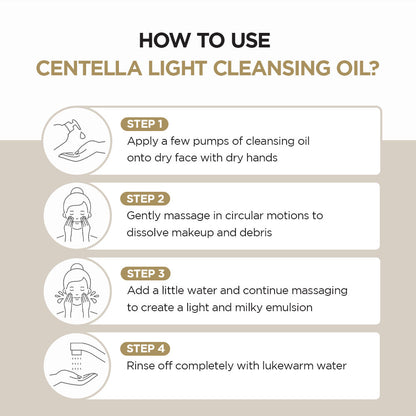 HOW TO USE
CENTELLA LIGHT CLEANSING OIL?

STEP 1
Apply a few pumps of cleansing oil onto dry face with dry hands

STEP 2
Gently massage in circular motions to dissolve makeup and debris

STEP 3
Add a little water and continue massaging to create a light and milky emulsion

STEP 4
Rinse off completely with lukewarm water