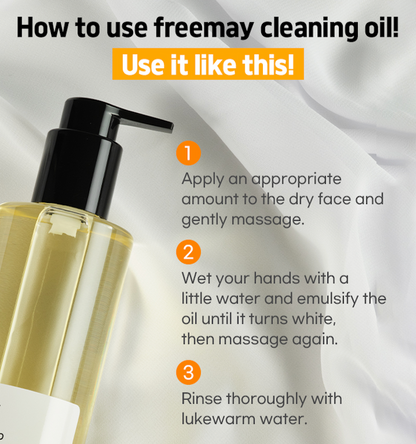 How to use freemay cleaning oil!

Use it like this!

1

Apply an appropriate amount to the dry face and gently massage.

2

Wet your hands with a little water and emulsify the oil until it turns white, then massage again.

3

Rinse thoroughly with lukewarm water.